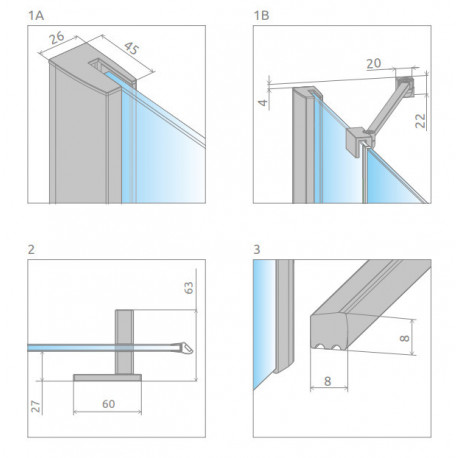 1A

26

45

1B

20

4

22

2

63

27

60

3

8

8