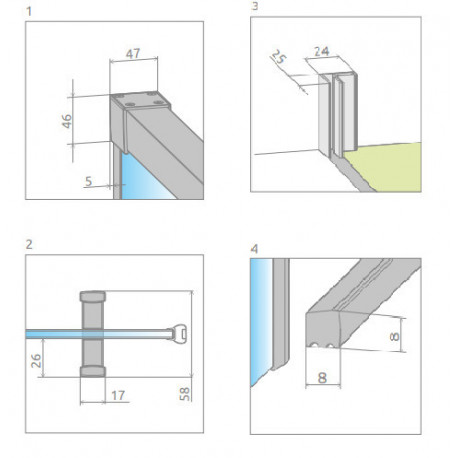 1

47

46

5

3

25

24

2

26

17

58

4

8

8