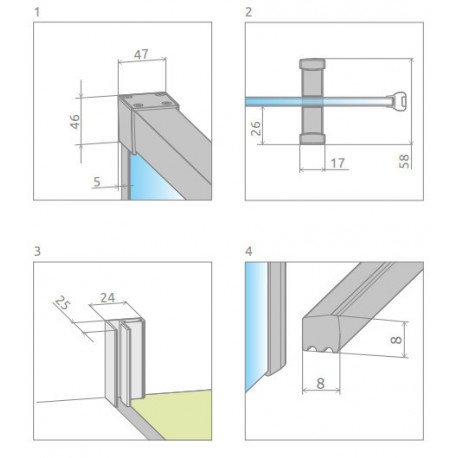 1

47

46

5

2

26

17

58

3

25

24

4

8

8